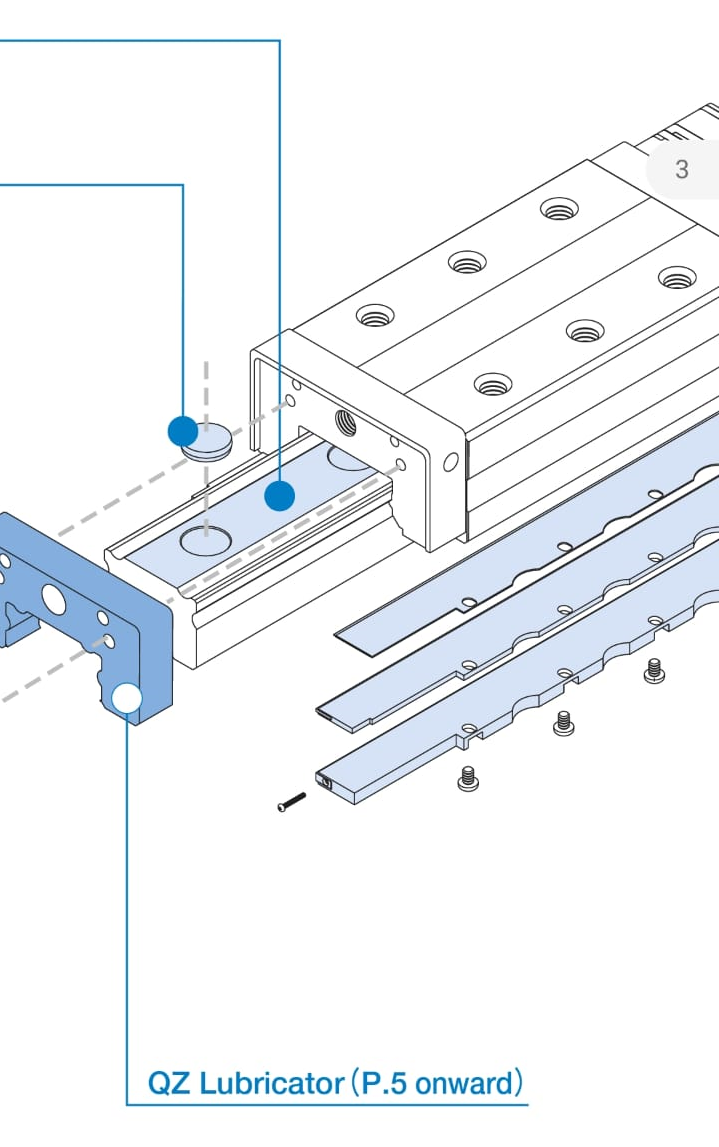 3

QZ Lubricator (P.5 onward)